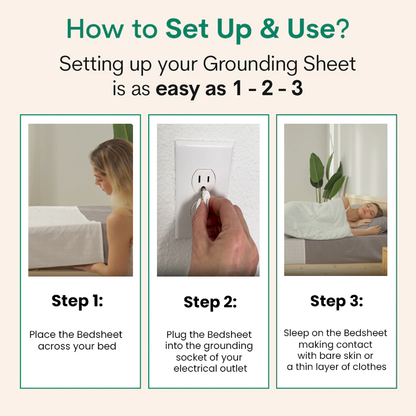 How to Set Up & Use?

Setting up your Grounding Sheet is as easy as 1 - 2 - 3

Step 1:

Place the Bedsheet across your bed

Step 2:

Plug the Bedsheet into the grounding socket of your electrical outlet

Step 3:

Sleep on the Bedsheet making contact with bare skin or a thin layer of clothes